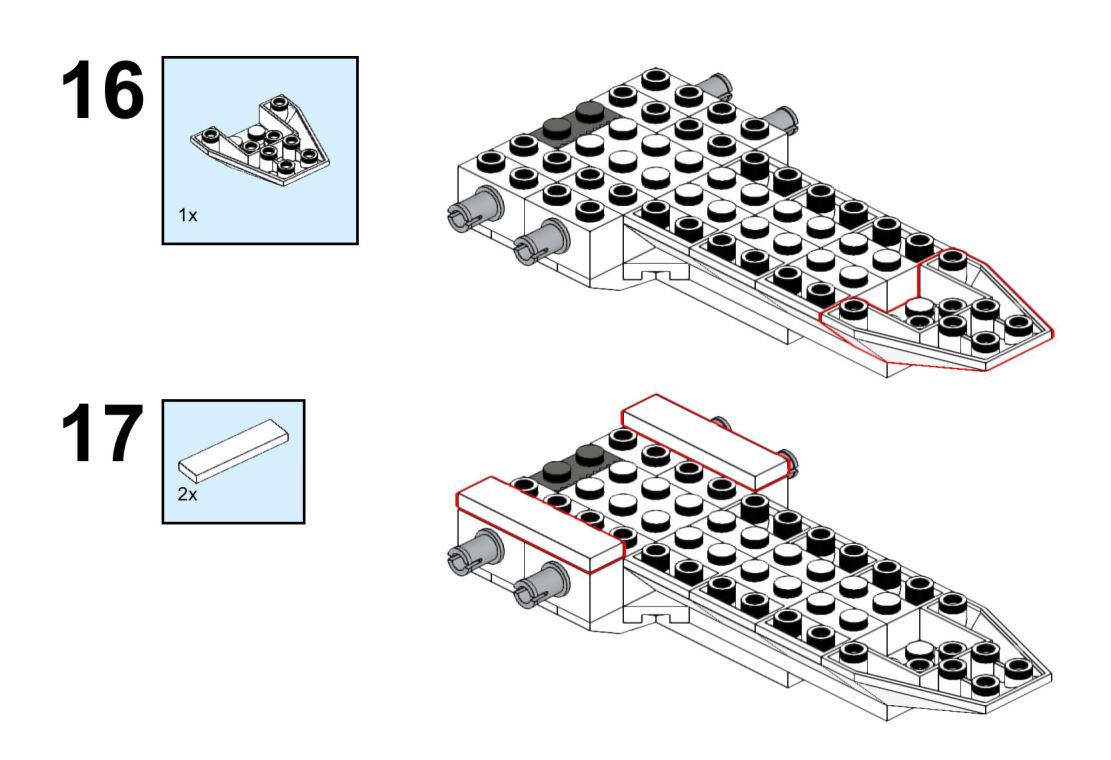 16

1x

17

2x