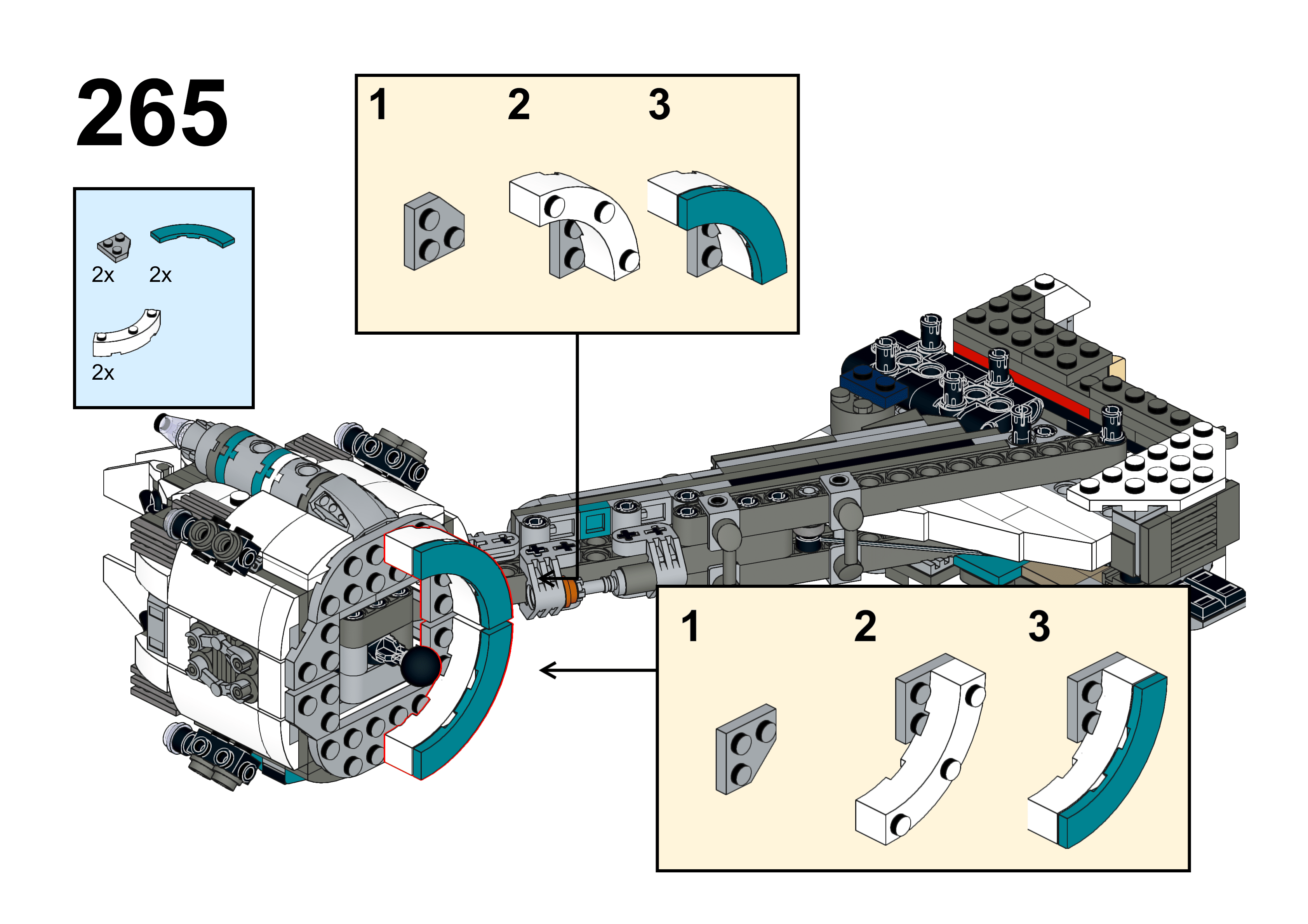 265

2x 2x

2x

1 2 3

1 2 3