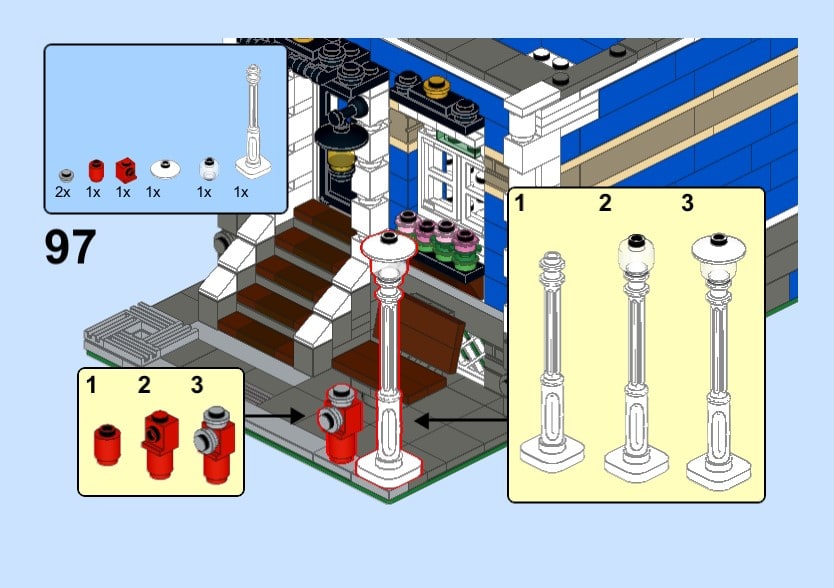 2x 1x 1x 1x 1x 1x

97

1 2 3

1 2 3