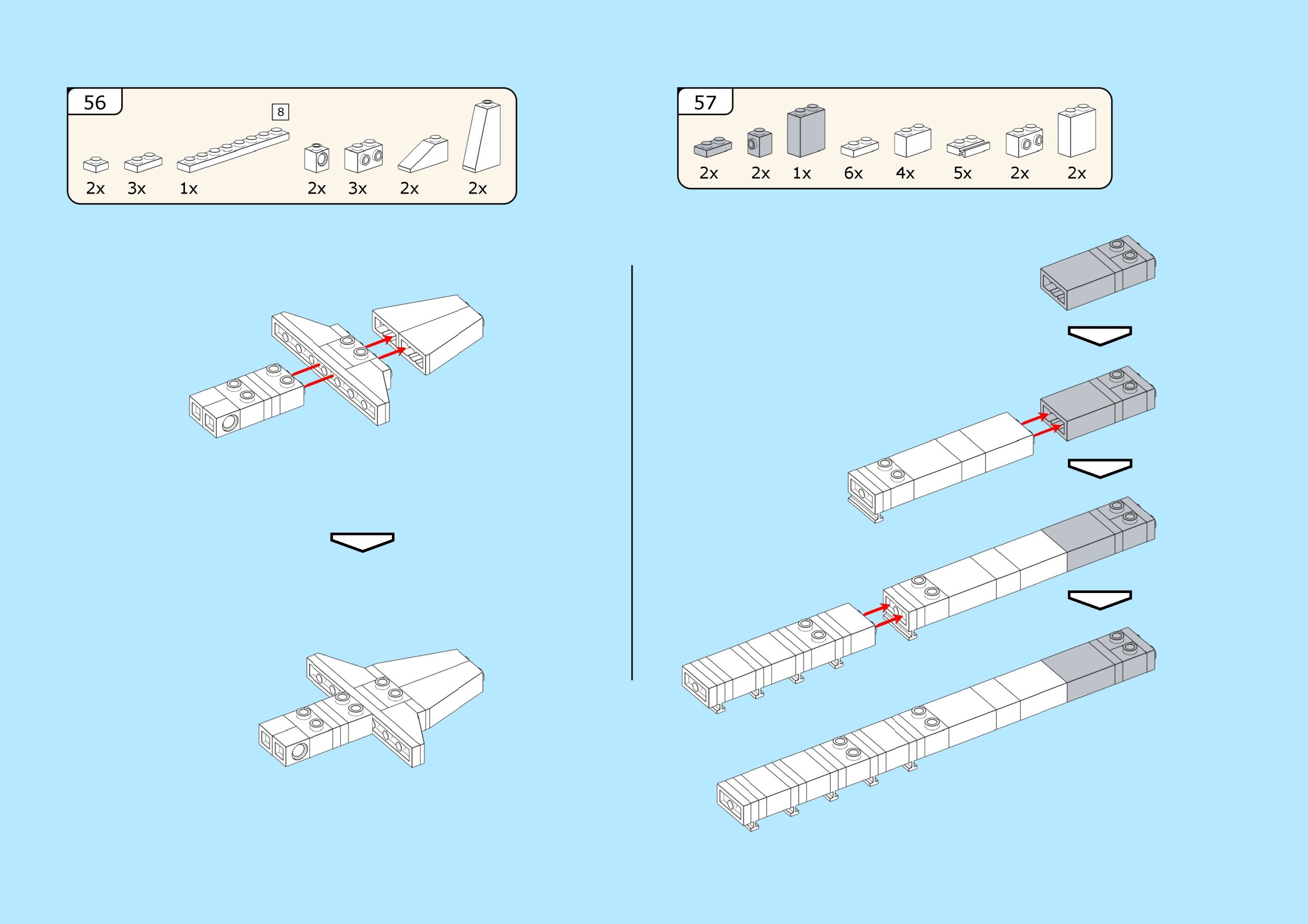 56

8

2x 3x 1x 2x 3x 2x 2x

57

2x 2x 1x 6x 4x 5x 2x 2x