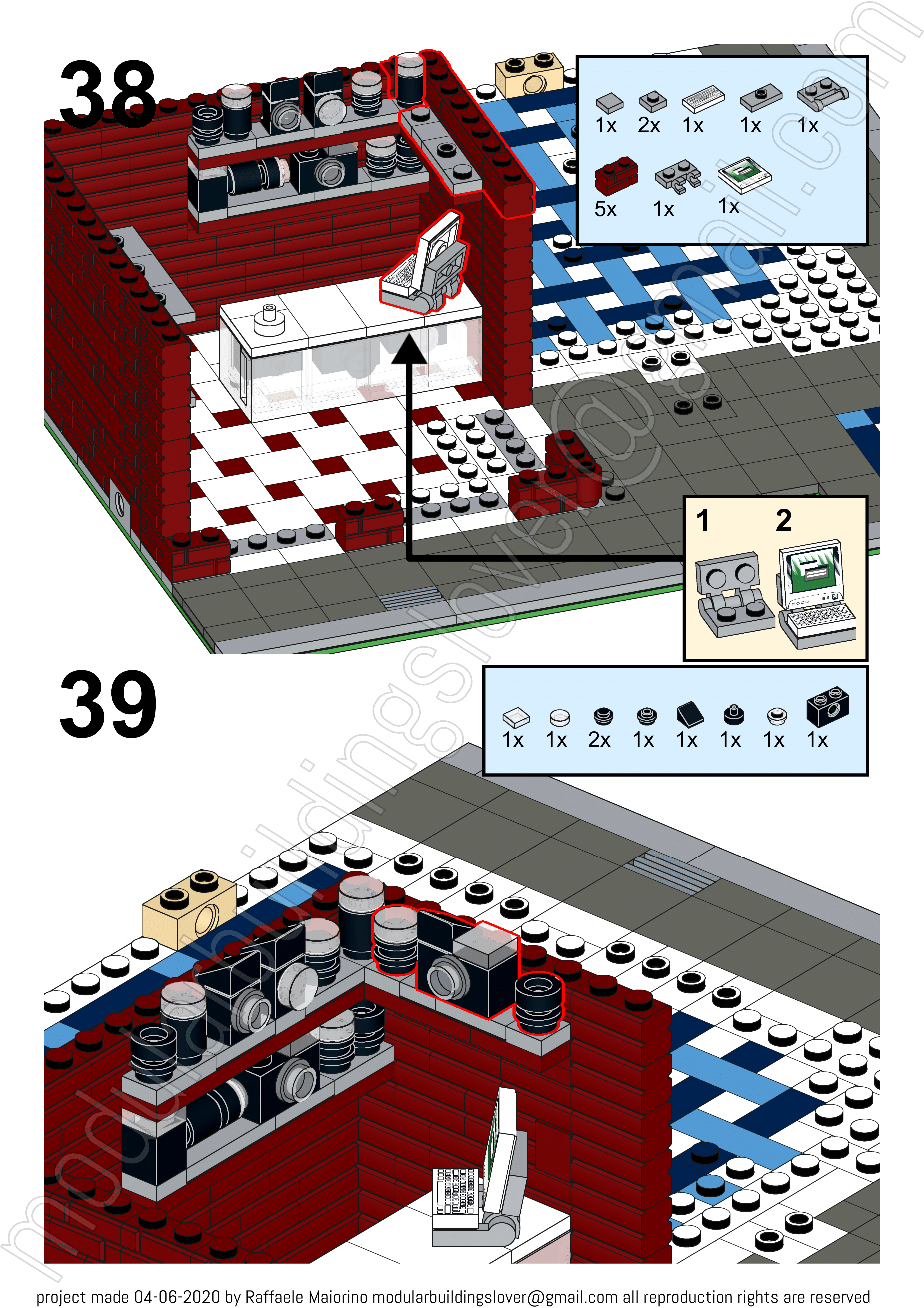 38

1x 2x 1x 1x 1x
5x 1x 1x

1 2

39

1x 1x 2x 1x 1x 1x 1x 1x

modularbuildingslover@gmail.com

project made 04-06-2020 by Raffaele Maiorino modularbuildingslover@gmail.com all reproduction rights are reserved