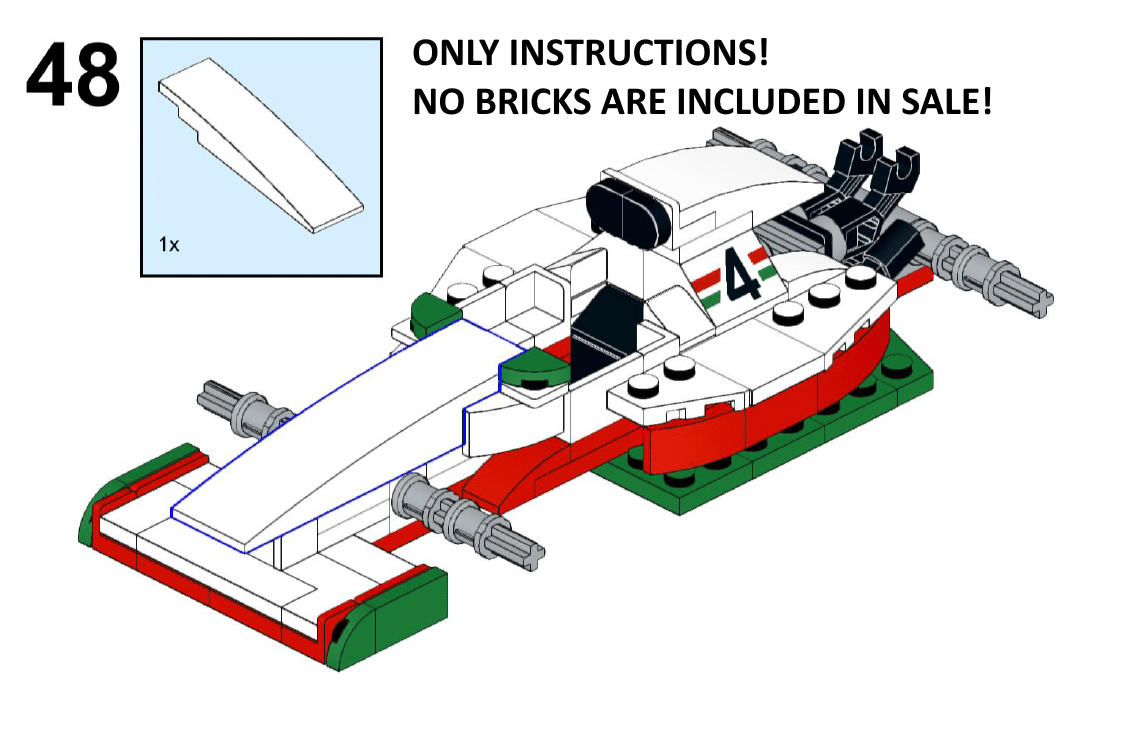 48

1x

ONLY INSTRUCTIONS!
NO BRICKS ARE INCLUDED IN SALE!

4